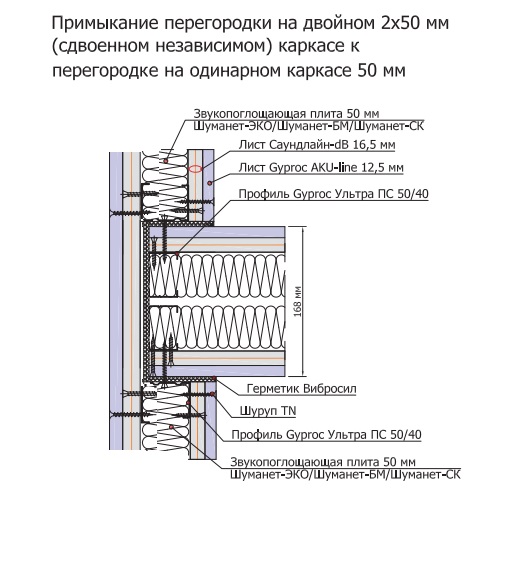 Примыкание перегородки на двойном 2х50 мм (сдвоенном независимом) каркасе к перегородке на одинарном каркасе 50 мм

Звукопоглощающая плита 50 мм
Шуманет-ЭКО/Шуманет-БМ/Шуманет-СК

Лист Саундлайн-dB 16,5 мм

Лист Gyproc AKU-line 12,5 мм

Профиль Gyproc Ультра ПС 50/40

168 мм

Герметик Вибросил

Шуруп TN

Профиль Gyproc Ультра ПС 50/40

Звукопоглощающая плита 50 мм
Шуманет-ЭКО/Шуманет-БМ/Шуманет-СК