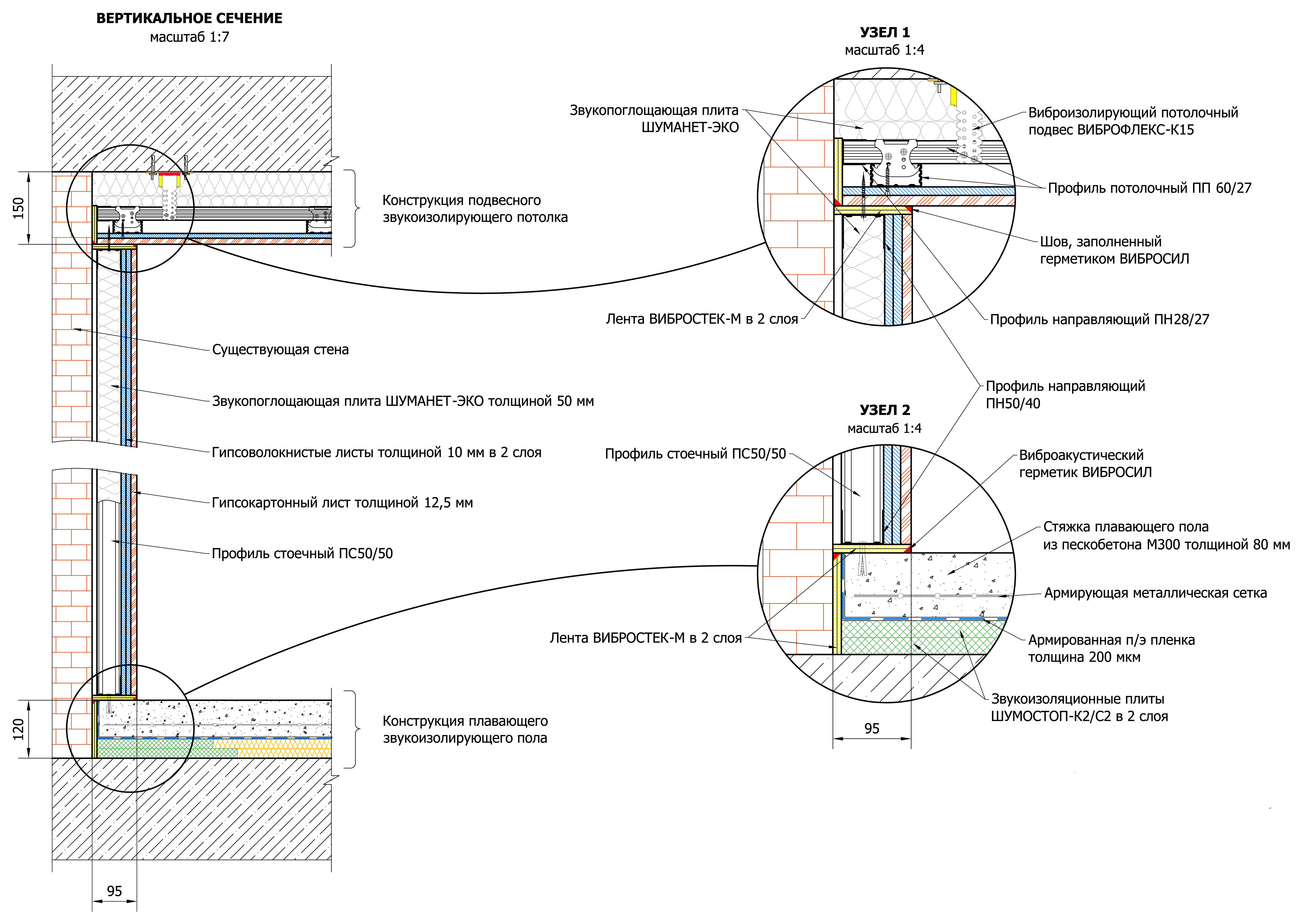 ВЕРТИКАЛЬНОЕ СЕЧЕНИЕ
масштаб 1:7

150

Конструкция подвесного звукоизолирующего потолка

Существующая стена

Звукопоглощающая плита ШУМАНЕТ-ЭКО толщиной 50 мм

Гипсоволокнистые листы толщиной 10 мм в 2 слоя

Гипсокартонный лист толщиной 12,5 мм

Профиль стоечный ПС50/50

120

Конструкция плавающего звукоизолирующего пола

95

УЗЕЛ 1
масштаб 1:4

Звукопоглощающая плита ШУМАНЕТ-ЭКО

Виброизолирующий потолочный подвес ВИБРОФЛЕКС-К15

Профиль потолочный ПП 60/27

Шов, заполненный герметиком ВИБРОСИЛ

Лента ВИБРОСТЕК-М в 2 слоя

Профиль направляющий ПН28/27

Профиль направляющий ПН50/40

УЗЕЛ 2
масштаб 1:4

Профиль стоечный ПС50/50

Виброакустический герметик ВИБРОСИЛ

Стяжка плавающего пола из пескобетона М300 толщиной 80 мм

Армирующая металлическая сетка

Лента ВИБРОСТЕК-М в 2 слоя

Армированная п/э пленка толщина 200 мкм

Звукоизоляционные плиты ШУМОСТОП-К2/С2 в 2 слоя

95