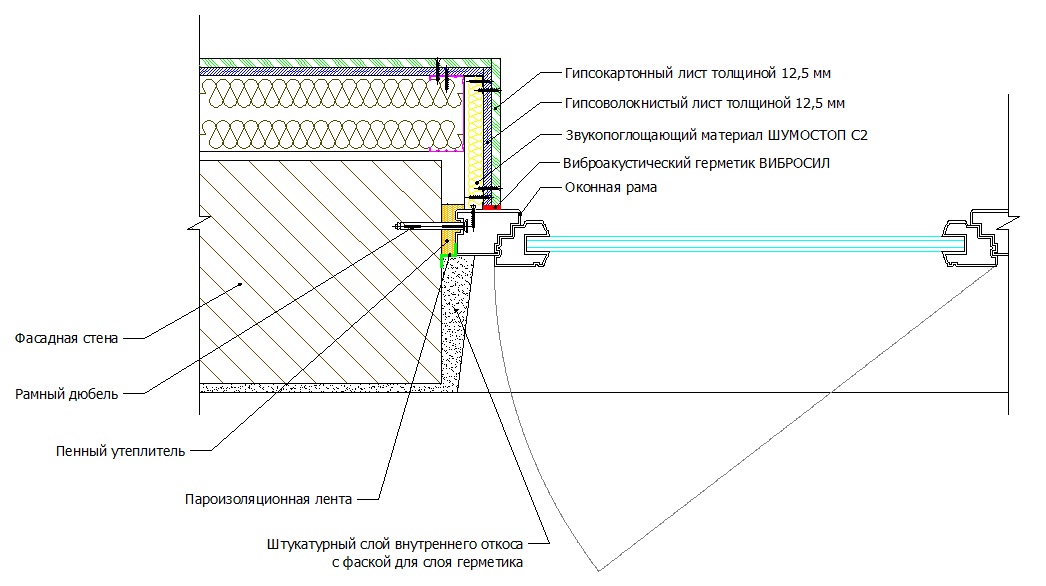 Гипсокартонный лист толщиной 12,5 мм
Гипсоволокнистый лист толщиной 12,5 мм
Звукопоглощающий материал ШУМОСТОП С2
Виброакустический герметик ВИБРОСИЛ
Оконная рама

Фасадная стена
Рамный дюбель
Пенный утеплитель
Пароизоляционная лента
Штукатурный слой внутреннего откоса с фаской для слоя герметика