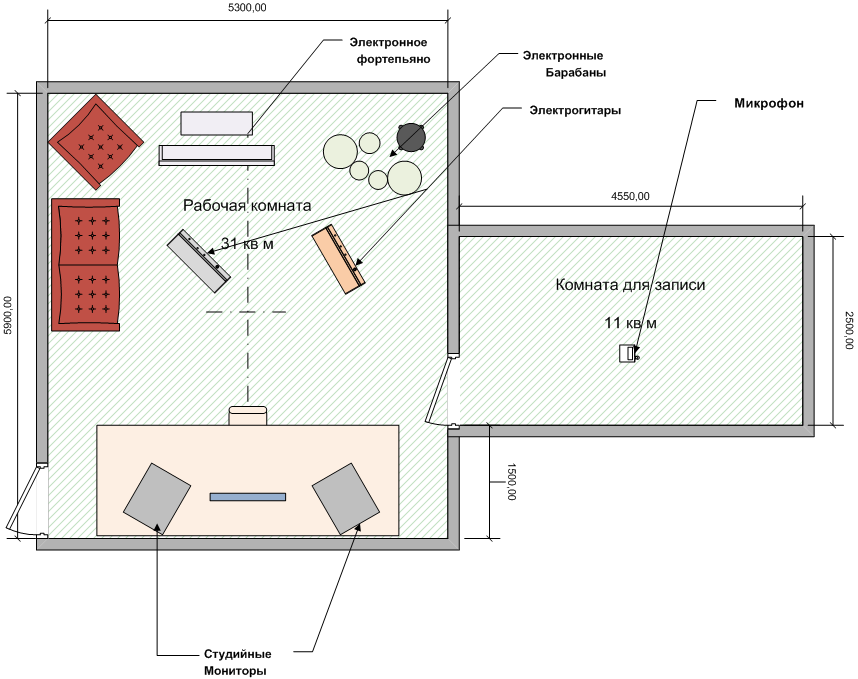 5300,00

Электронное фортепьяно

Электронные Барабаны

Электрогитары

Микрофон

5900,00

Рабочая комната

31 кв м

4550,00

Комната для записи

11 кв м

2500,00

1500,00

Студийные Мониторы