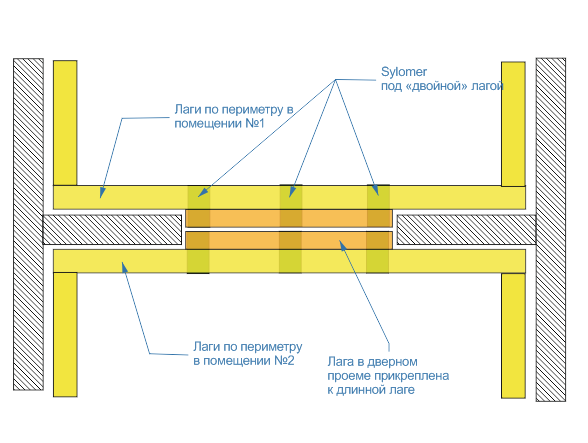 Sylomer
под «двойной» лагой

Лаги по периметру в помещении №1

Лаги по периметру в помещении №2

Лага в дверном проеме прикреплена к длинной лаге